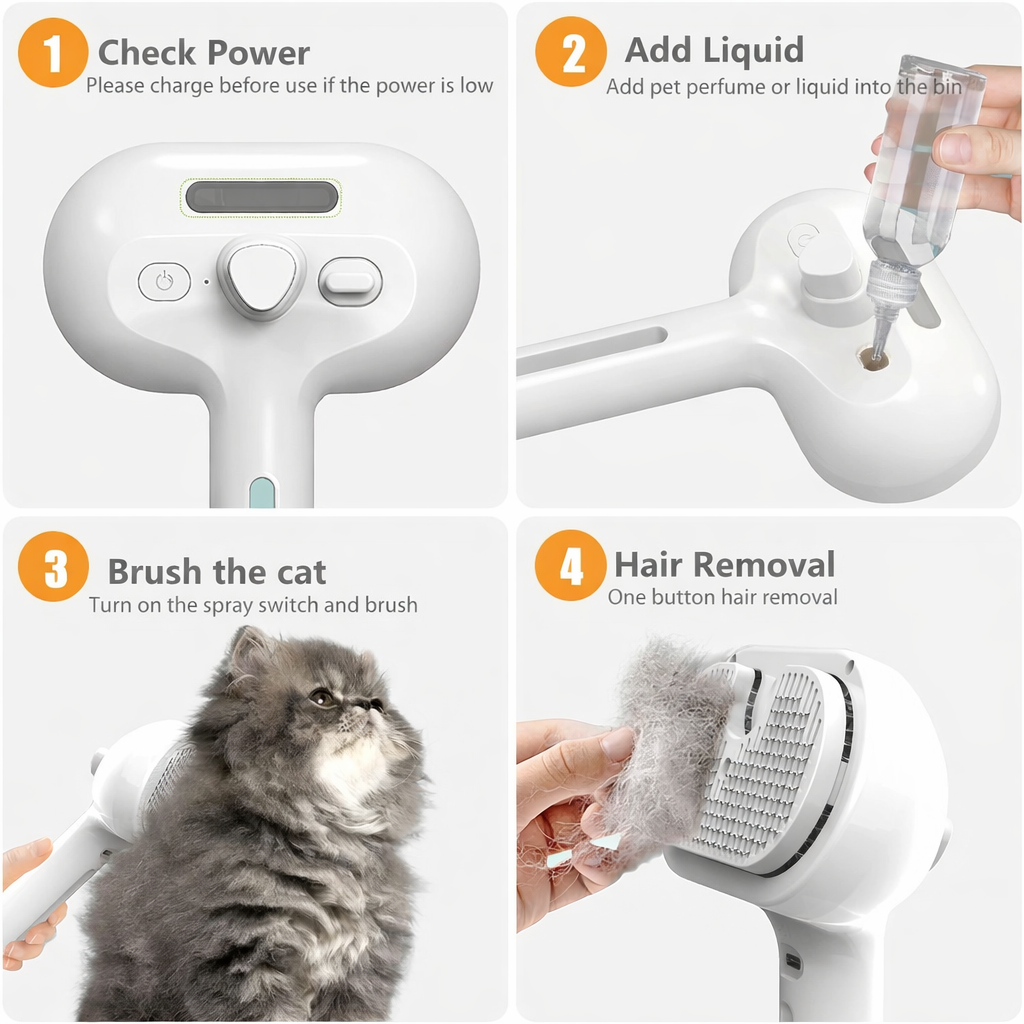 1 Check Power
Please charge before use if the power is low

2 Add Liquid
Add pet perfume or liquid into the bin

3 Brush the cat
Turn on the spray switch and brush

4 Hair Removal
One button hair removal